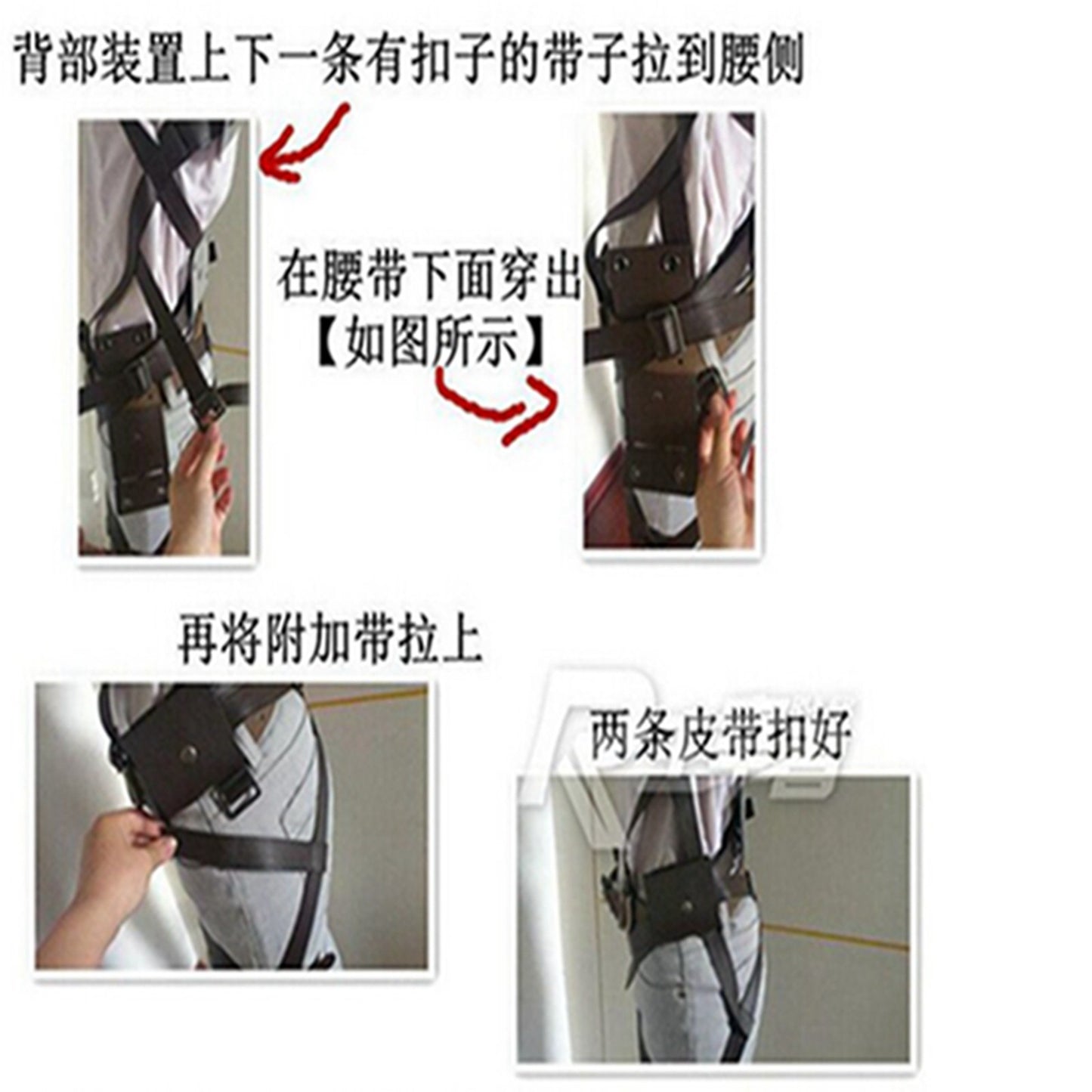 背部装置上下一条有扣子的带子拉到腰侧

在腰带下面穿出
【如图所示】

再将附加带拉上

两条皮带扣好