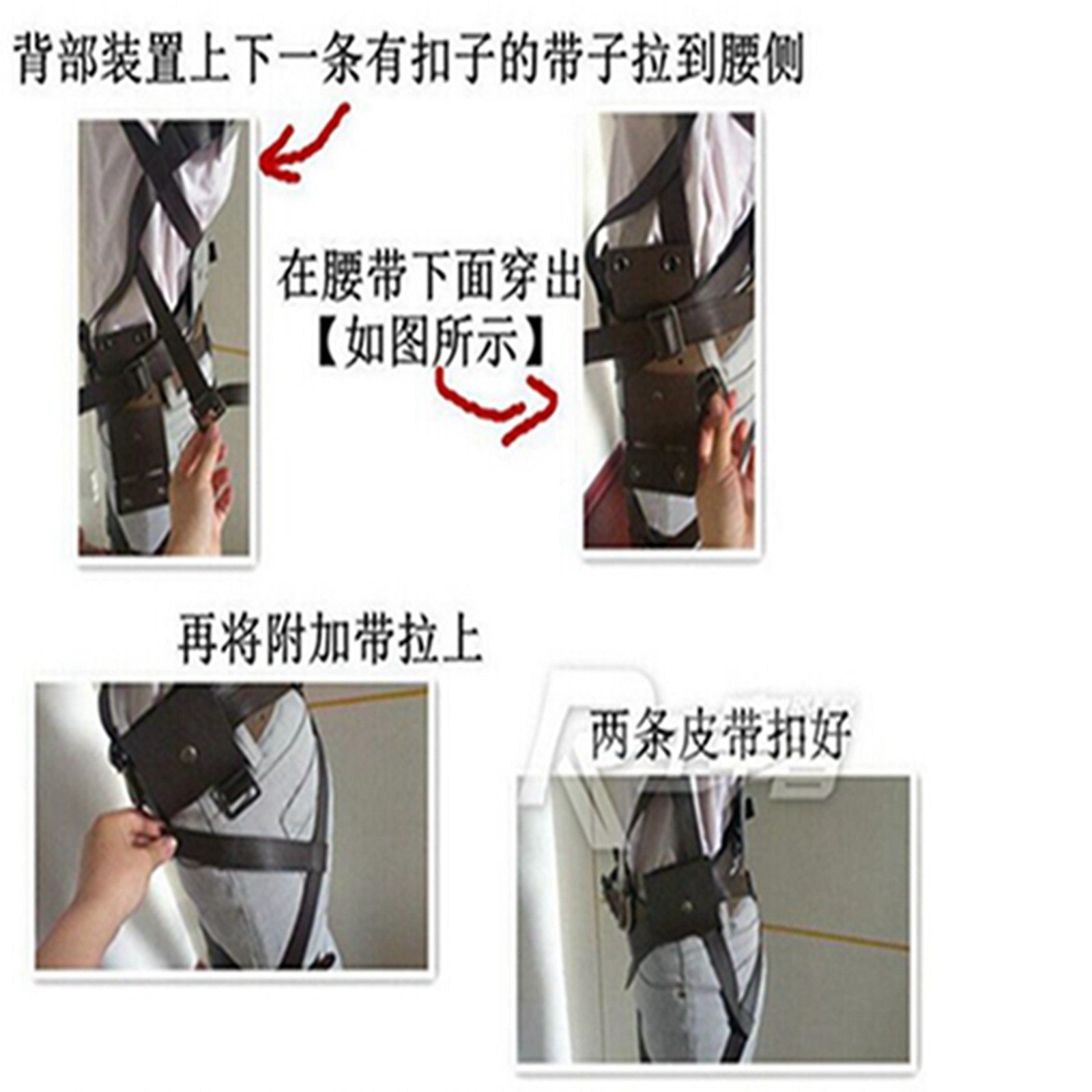 背部装置上下一条有扣子的带子拉到腰侧

在腰带下面穿出
【如图所示】

再将附加带拉上

两条皮带扣好