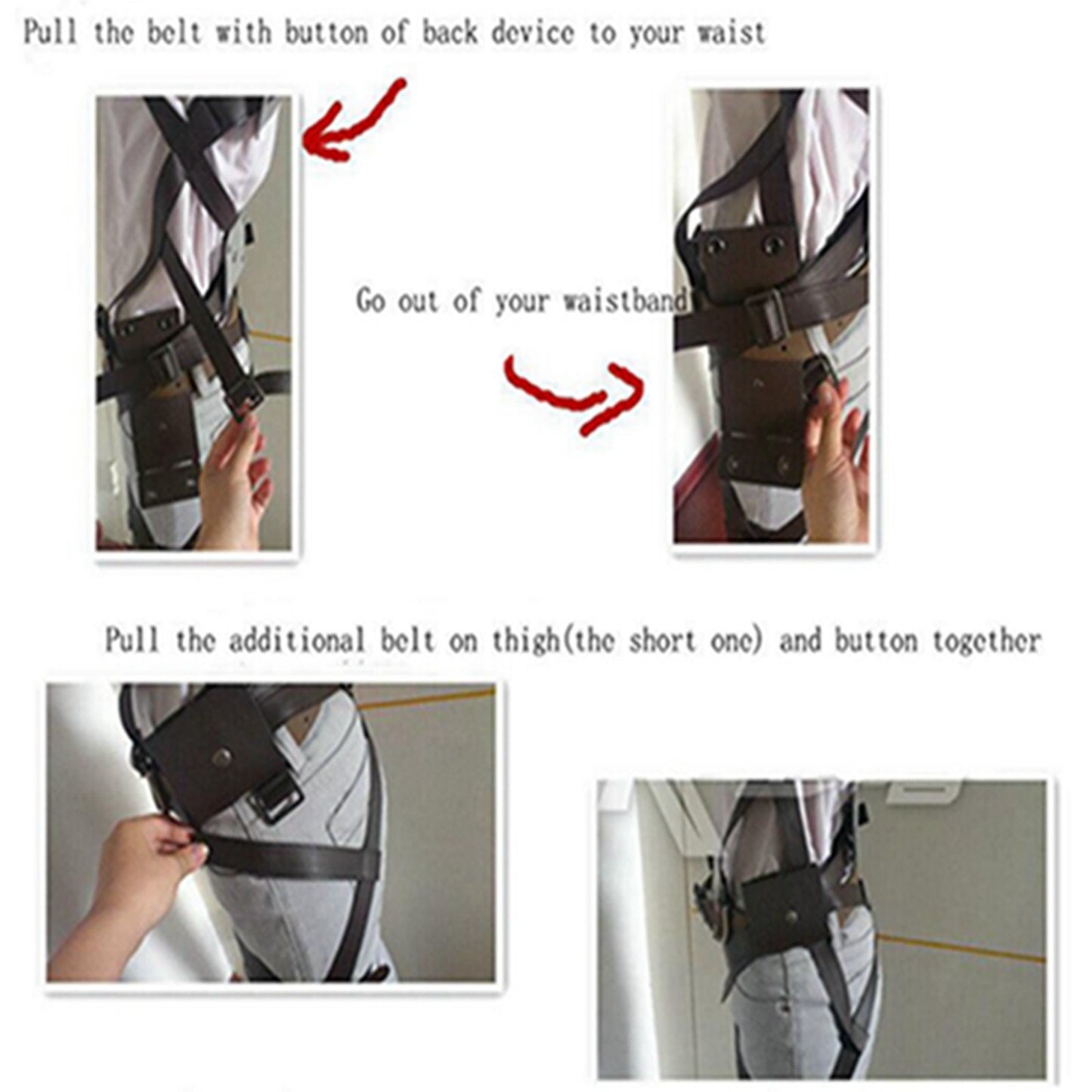 Pull the belt with button of back device to your waist

Go out of your waistband

Pull the additional belt on thigh(the short one) and button together