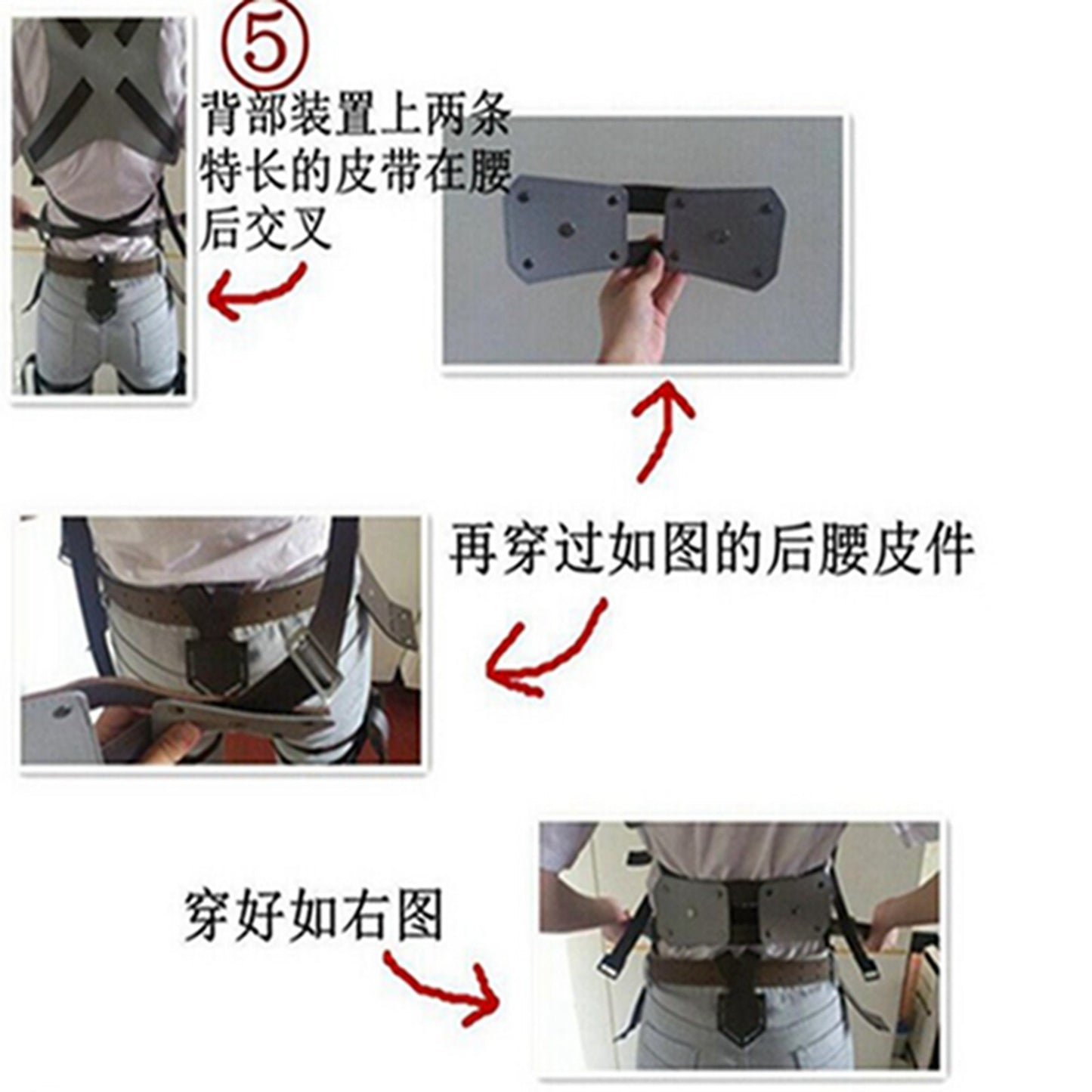 ⑤
背部装置上两条特长的皮带在腰后交叉

再穿过如图的后腰皮件

穿好如右图