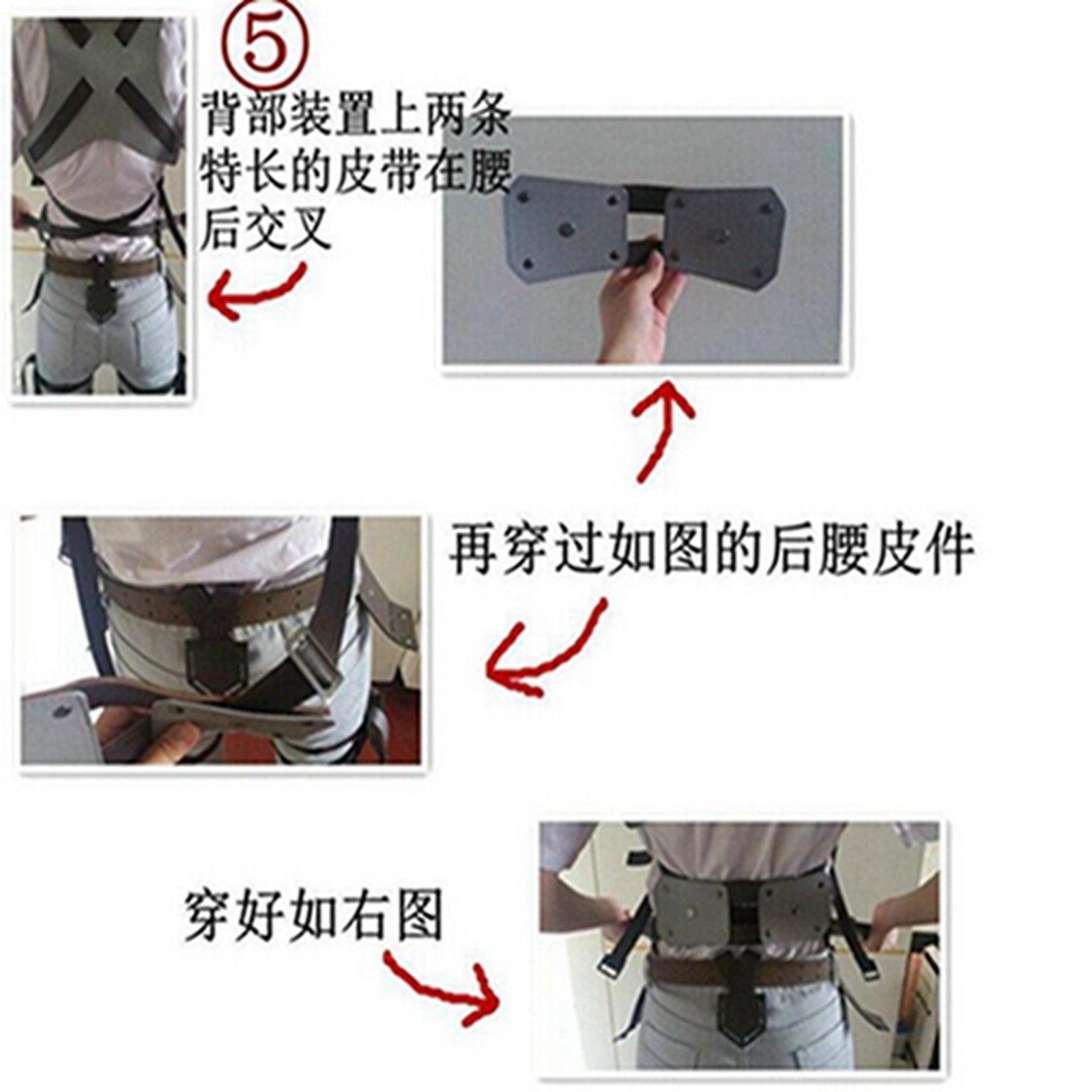 ⑤
背部装置上两条特长的皮带在腰后交叉

再穿过如图的后腰皮件

穿好如右图