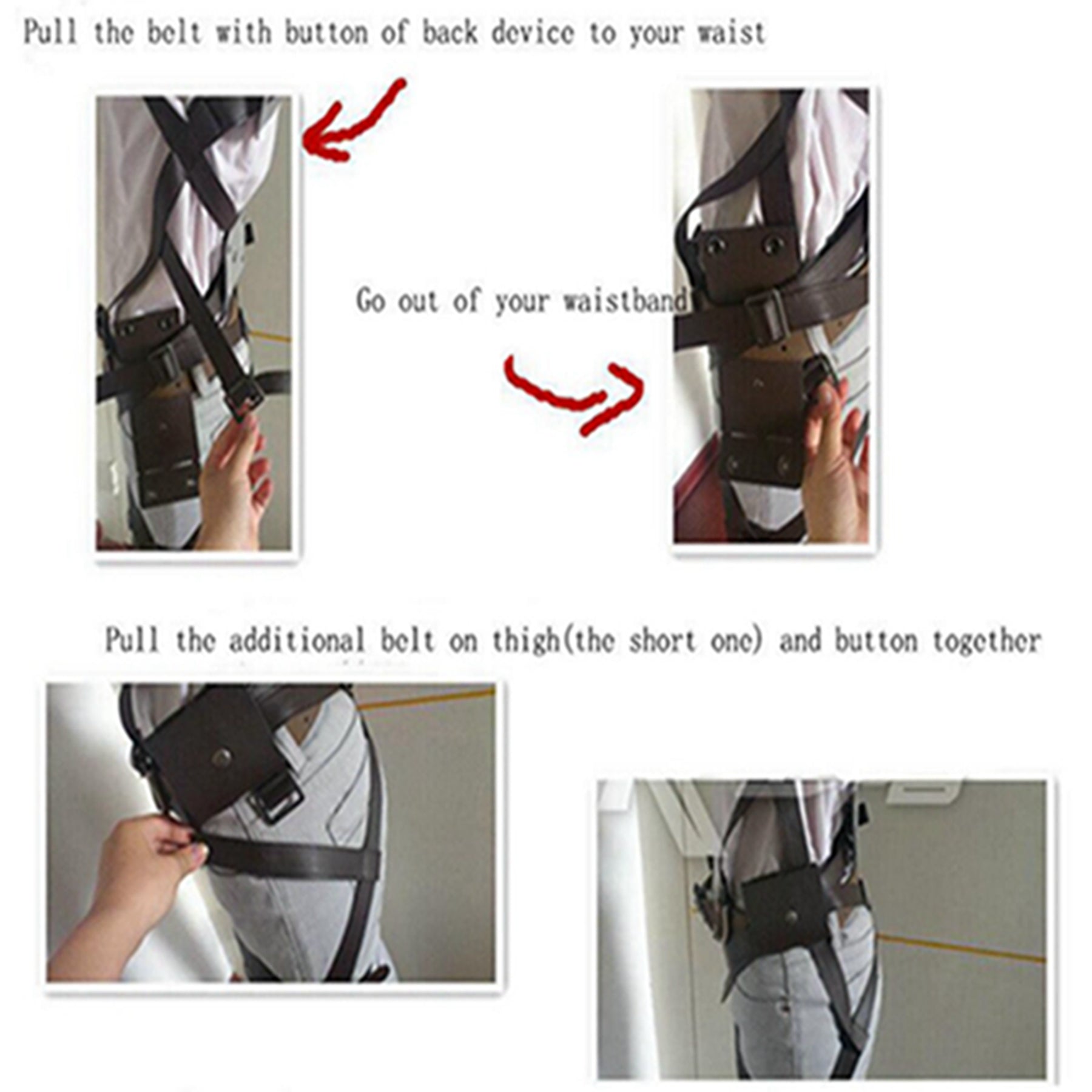 Pull the belt with button of back device to your waist

Go out of your waistband

Pull the additional belt on thigh(the short one) and button together