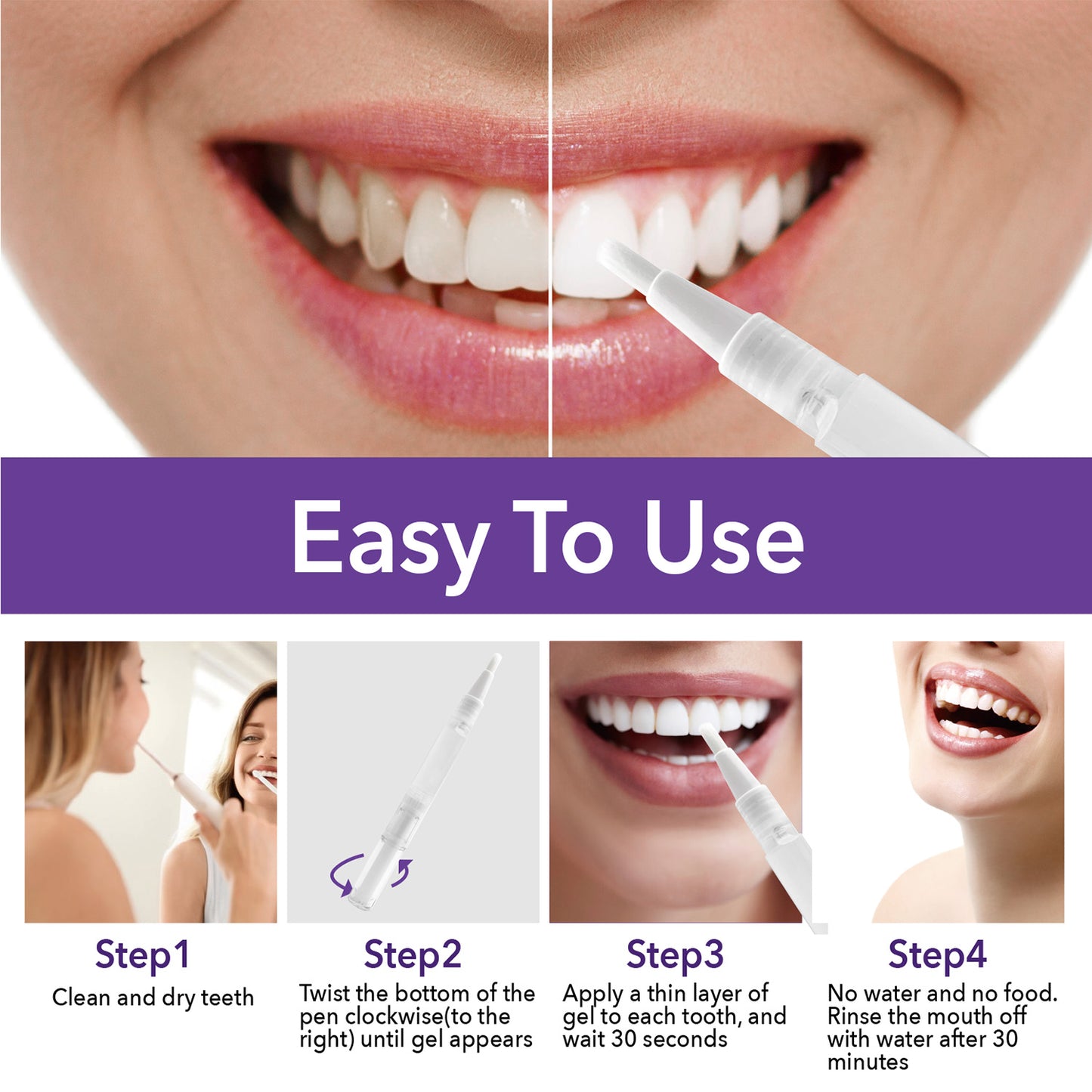 Easy To Use

Step1
Clean and dry teeth

Step2
Twist the bottom of the pen clockwise(to the right) until gel appears

Step3
Apply a thin layer of gel to each tooth, and wait 30 seconds

Step4
No water and no food. Rinse the mouth off with water after 30 minutes