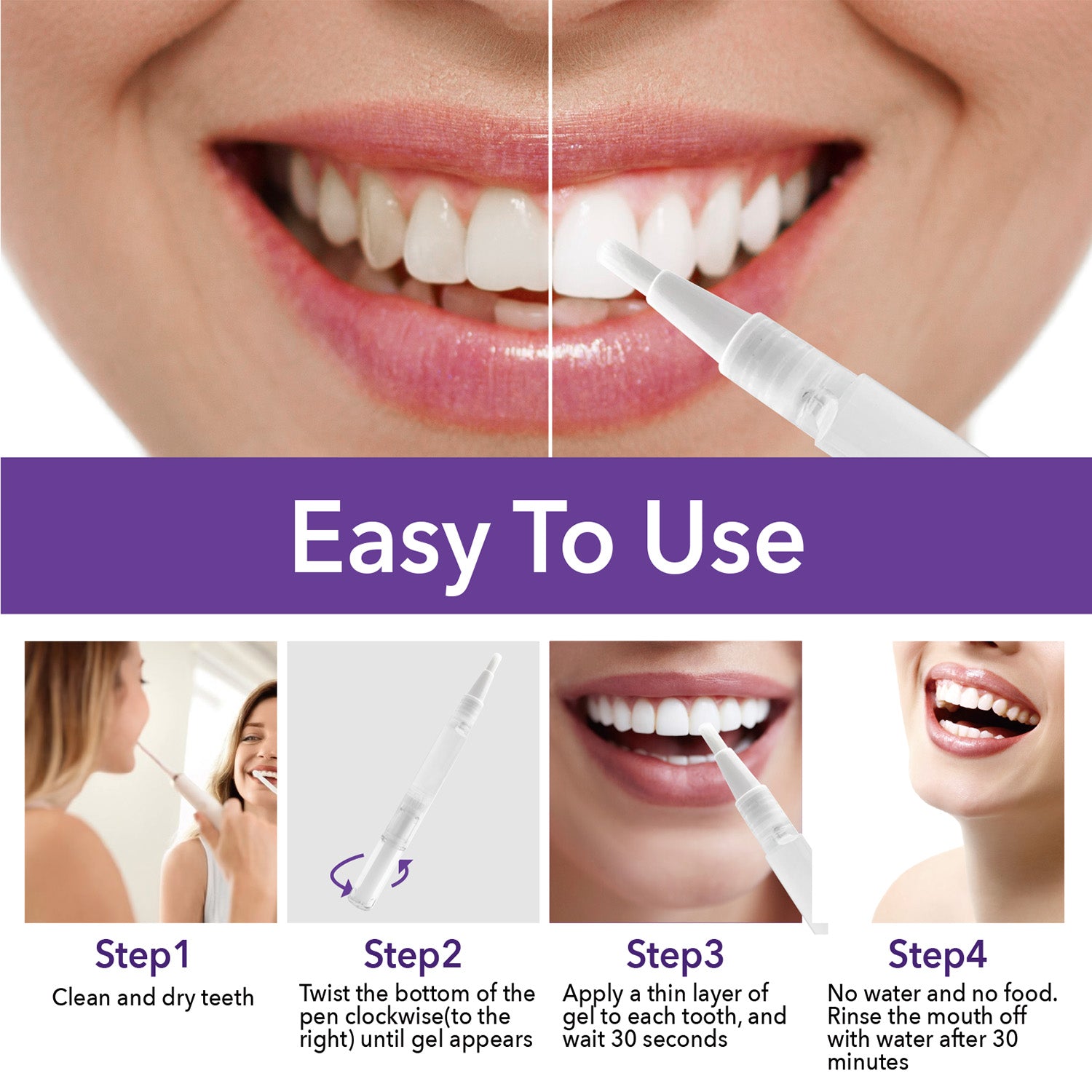 Easy To Use

Step1
Clean and dry teeth

Step2
Twist the bottom of the pen clockwise(to the right) until gel appears

Step3
Apply a thin layer of gel to each tooth, and wait 30 seconds

Step4
No water and no food. Rinse the mouth off with water after 30 minutes